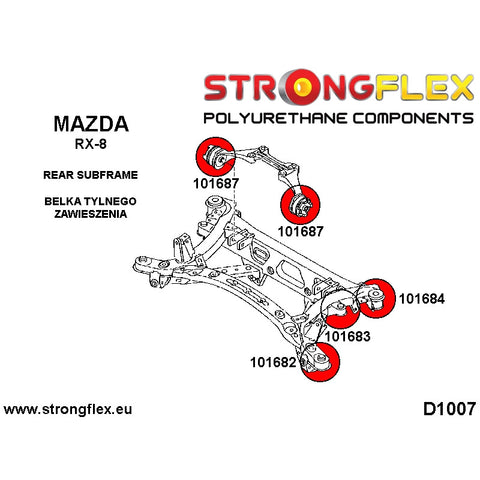 STRONGFLEX
POLYURETHANE COMPONENTS

MAZDA
RX-8

REAR SUBFRAME

BELKA TYLNEGO ZAWIESZENIA

101687

101687

101684

101683

101682

www.strongflex.eu

D1007