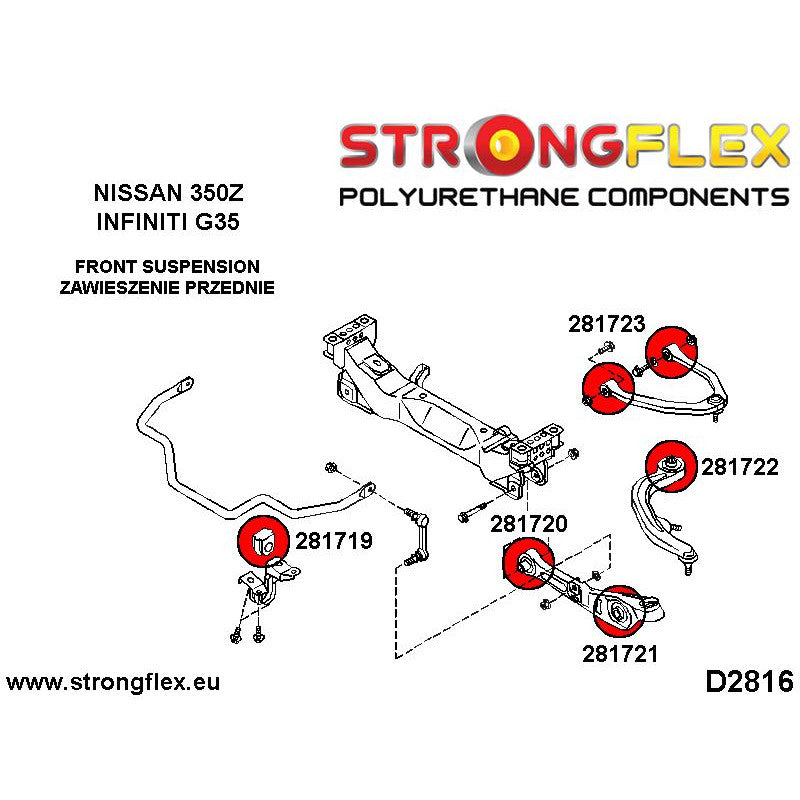 STRONGFLEX
POLYURETHANE COMPONENTS

NISSAN 350Z
INFINITI G35

FRONT SUSPENSION
ZAWIESZENIE PRZEDNIE

281723

281722

281720

281719

281721

www.strongflex.eu

D2816