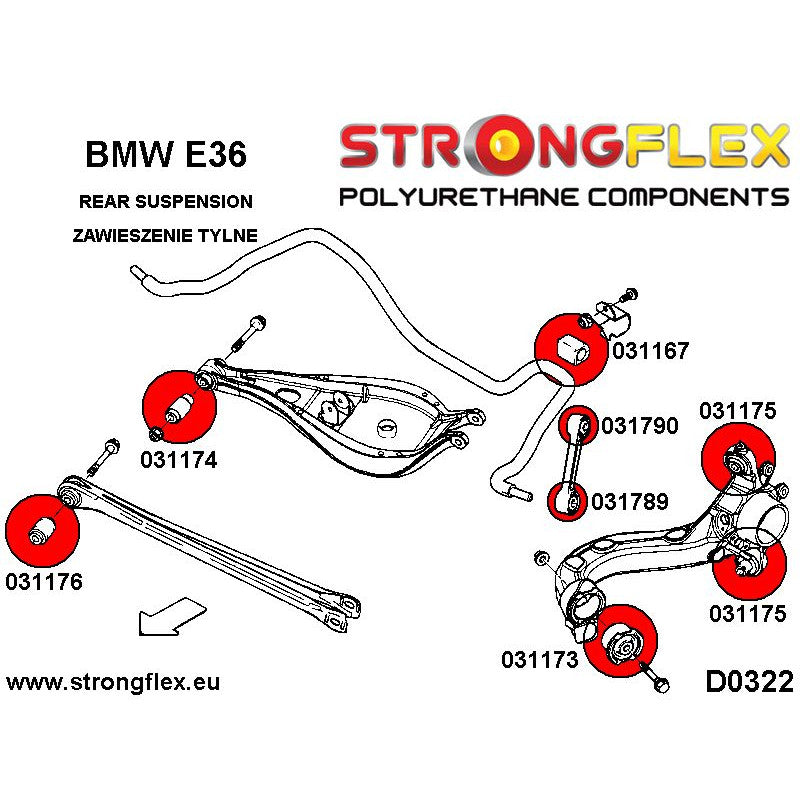 BMW E36

REAR SUSPENSION

ZAWIESZENIE TYLNE

STRONGFLEX

POLYURETHANE COMPONENTS

031167

031174

031790

031175

031789

031176

031175

031173

www.strongflex.eu

D0322