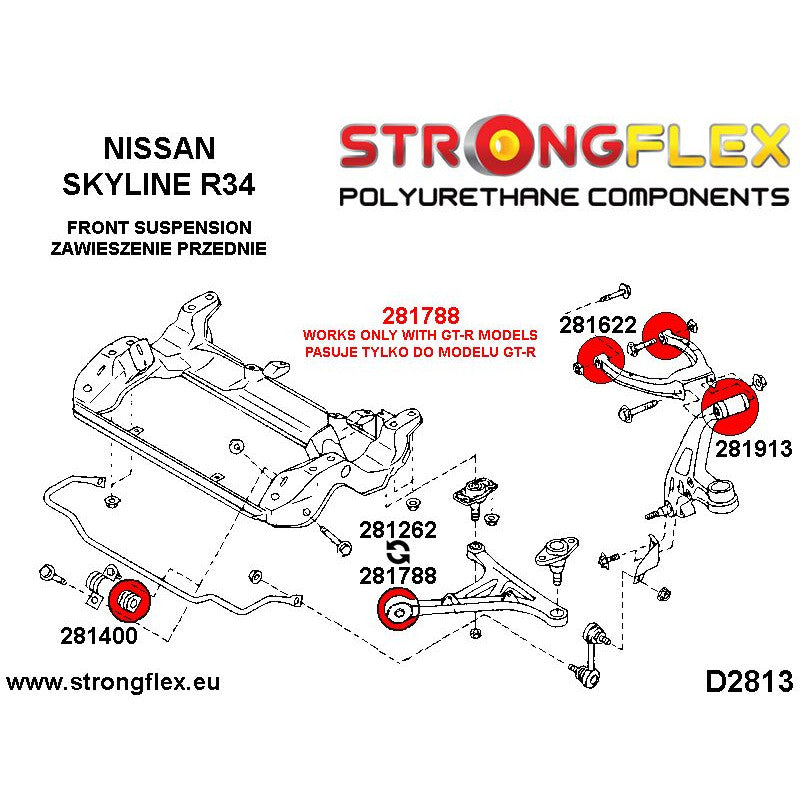 NISSAN
SKYLINE R34

FRONT SUSPENSION
ZAWIESZENIE PRZEDNIE

STRONGFLEX
POLYURETHANE COMPONENTS

281788
WORKS ONLY WITH GT-R MODELS
PASUJE TYLKO DO MODELU GT-R

281622

281913

281262

281788

281400

www.strongflex.eu

D2813