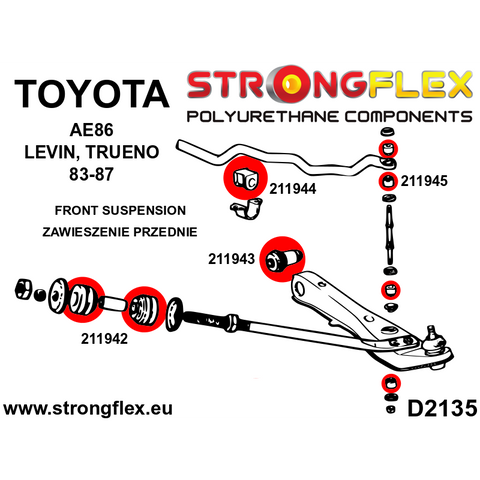 TOYOTA

AE86
LEVIN, TRUENO
83-87

FRONT SUSPENSION
ZAWIESZENIE PRZEDNIE

STRONGFLEX
POLYURETHANE COMPONENTS

211944

211945

211943

211942

www.strongflex.eu

D2135