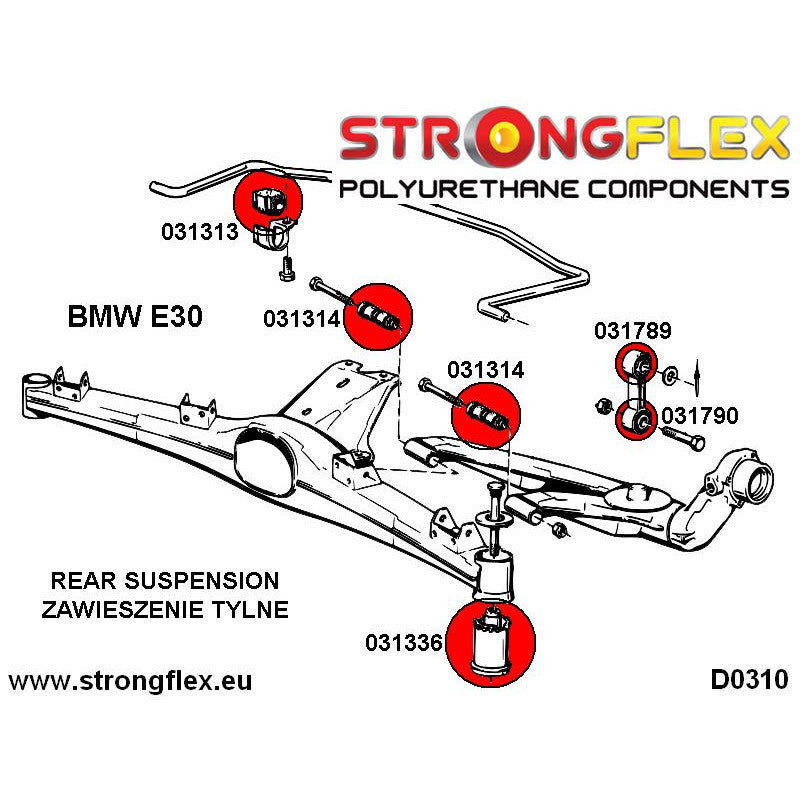 STRONGFLEX
POLYURETHANE COMPONENTS

031313

BMW E30

031314

031314

031789

031790

REAR SUSPENSION
ZAWIESZENIE TYLNE

031336

www.strongflex.eu

D0310