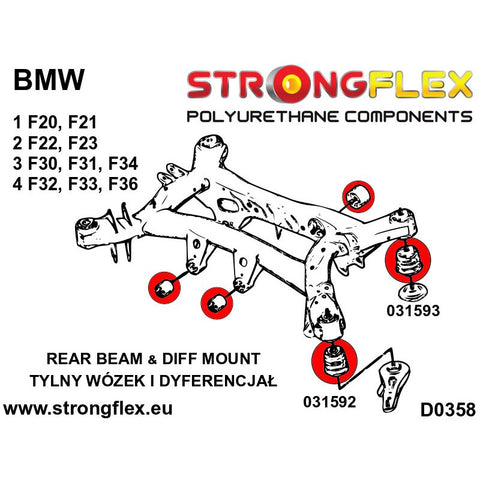 BMW

STRONGFLEX
POLYURETHANE COMPONENTS

1 F20, F21
2 F22, F23
3 F30, F31, F34
4 F32, F33, F36

031593

REAR BEAM & DIFF MOUNT
TYLNY WÓZEK I DYFERENCJAŁ

031592

www.strongflex.eu

D0358