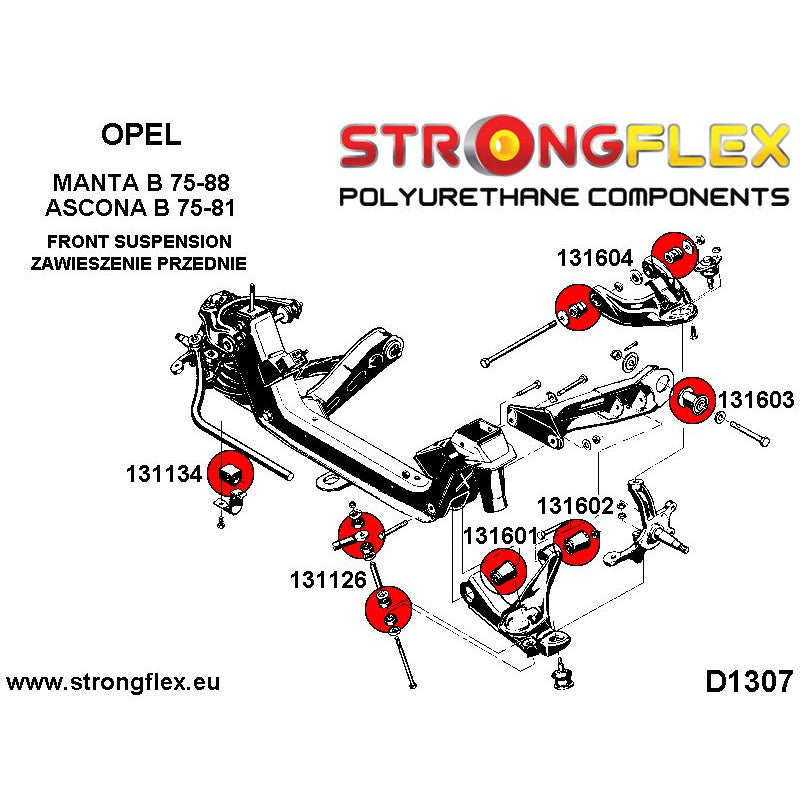 OPEL

MANTA B 75-88
ASCONA B 75-81

FRONT SUSPENSION
ZAWIESZENIE PRZEDNIE

STRONGFLEX
POLYURETHANE COMPONENTS

131604

131603

131134

131602

131601

131126

www.strongflex.eu

D1307