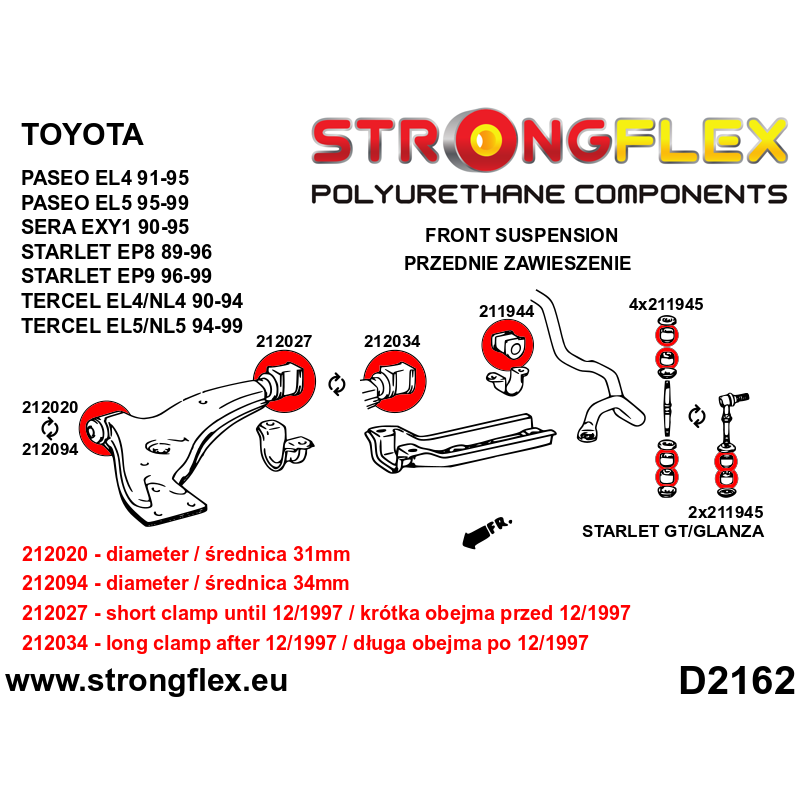 TOYOTA

PASEO EL4 91-95
PASEO EL5 95-99
SERA EXY1 90-95
STARLET EP8 89-96
STARLET EP9 96-99
TERCEL EL4/NL4 90-94
TERCEL EL5/NL5 94-99

STRONGFLEX
POLYURETHANE COMPONENTS

FRONT SUSPENSION
PRZEDNIE ZAWIESZENIE

212020
212094
212027
212034
211944
4x211945
2x211945
STARLET GT/GLANZA
FR.

212020 - diameter / średnica 31mm
212094 - diameter / średnica 34mm
212027 - short clamp until 12/1997 / krótka obejma przed 12/1997
212034 - long clamp after 12/1997 / długa obejma po 12/1997

www.strongflex.eu

D2162