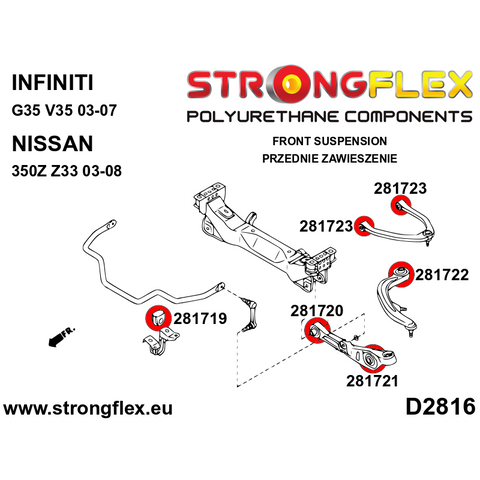 INFINITI
G35 V35 03-07

NISSAN
350Z Z33 03-08

STRONGFLEX
POLYURETHANE COMPONENTS

FRONT SUSPENSION
PRZEDNIE ZAWIESZENIE

281723
281723
281722
281720
281719
FR.
281721

www.strongflex.eu

D2816