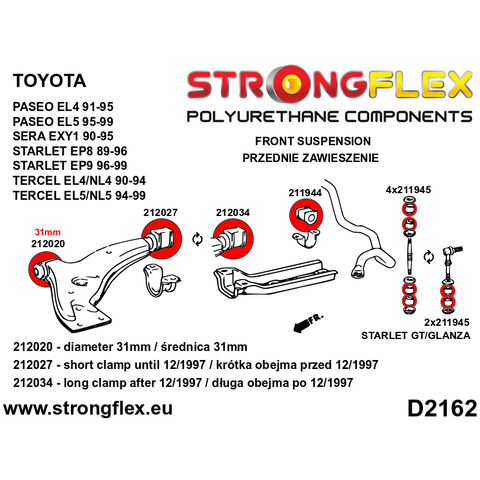 TOYOTA

PASEO EL4 91-95
PASEO EL5 95-99
SERA EXY1 90-95
STARLET EP8 89-96
STARLET EP9 96-99
TERCEL EL4/NL4 90-94
TERCEL EL5/NL5 94-99

STRONGFLEX
POLYURETHANE COMPONENTS

FRONT SUSPENSION
PRZEDNIE ZAWIESZENIE

31mm
212020

212027

212034

211944

4x211945

FR.

2x211945
STARLET GT/GLANZA

212020 - diameter 31mm / średnica 31mm
212027 - short clamp until 12/1997 / krótka obejma przed 12/1997
212034 - long clamp after 12/1997 / długa obejma po 12/1997

www.strongflex.eu

D2162