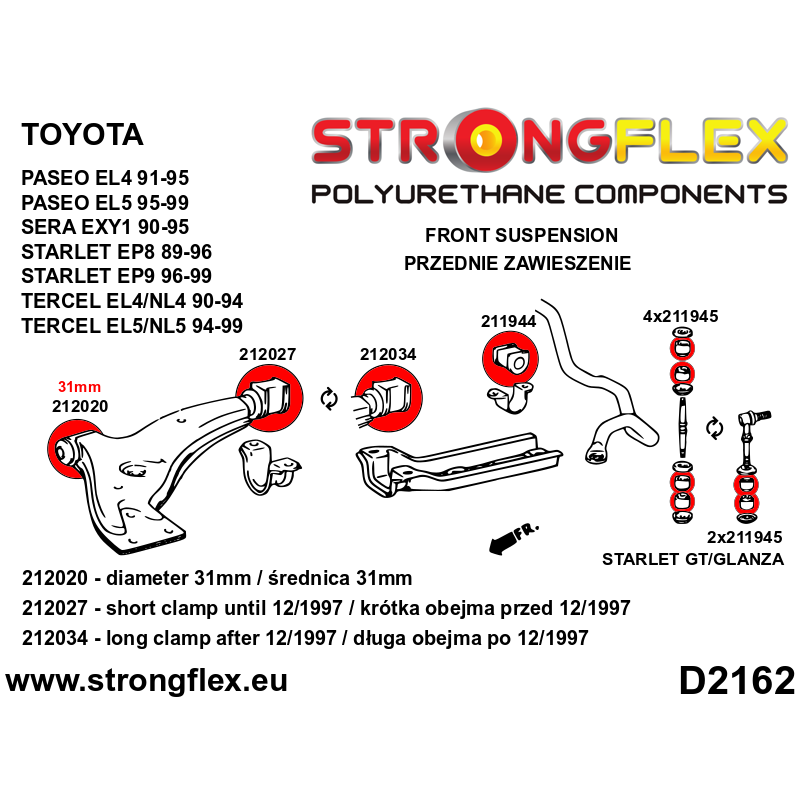 TOYOTA

PASEO EL4 91-95
PASEO EL5 95-99
SERA EXY1 90-95
STARLET EP8 89-96
STARLET EP9 96-99
TERCEL EL4/NL4 90-94
TERCEL EL5/NL5 94-99

STRONGFLEX
POLYURETHANE COMPONENTS

FRONT SUSPENSION
PRZEDNIE ZAWIESZENIE

31mm
212020

212027

212034

211944

4x211945

FR.

2x211945
STARLET GT/GLANZA

212020 - diameter 31mm / średnica 31mm
212027 - short clamp until 12/1997 / krótka obejma przed 12/1997
212034 - long clamp after 12/1997 / długa obejma po 12/1997

www.strongflex.eu

D2162