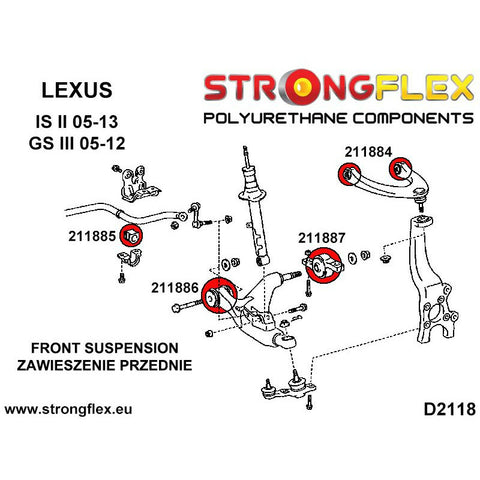 LEXUS
IS II 05-13
GS III 05-12

STRONGFLEX
POLYURETHANE COMPONENTS

211884
211885
211887
211886

FRONT SUSPENSION
ZAWIESZENIE PRZEDNIE

www.strongflex.eu

D2118