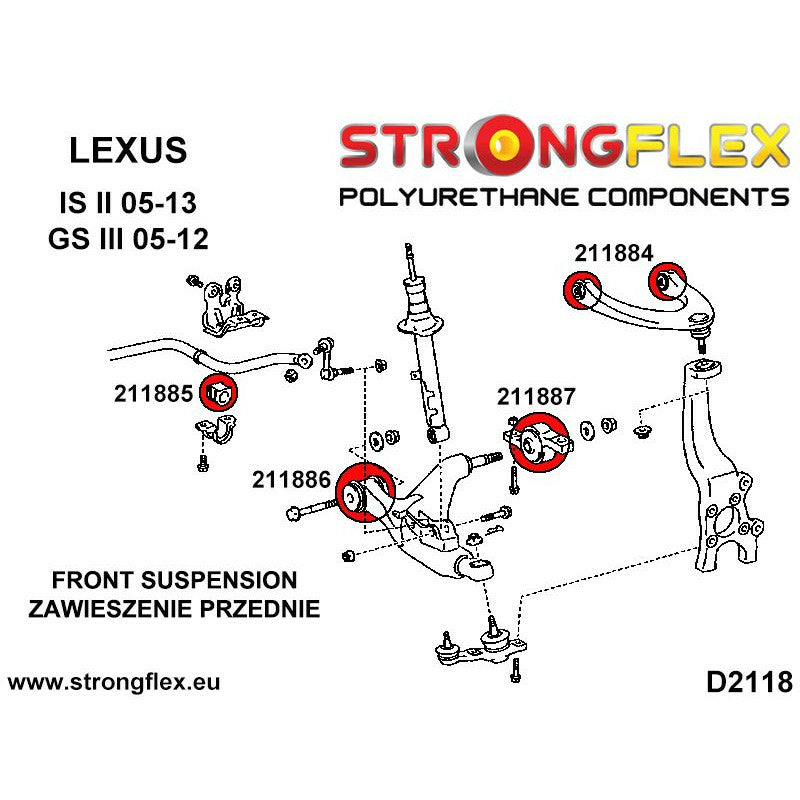 LEXUS
IS II 05-13
GS III 05-12

STRONGFLEX
POLYURETHANE COMPONENTS

211884

211885

211887

211886

FRONT SUSPENSION
ZAWIESZENIE PRZEDNIE

www.strongflex.eu

D2118