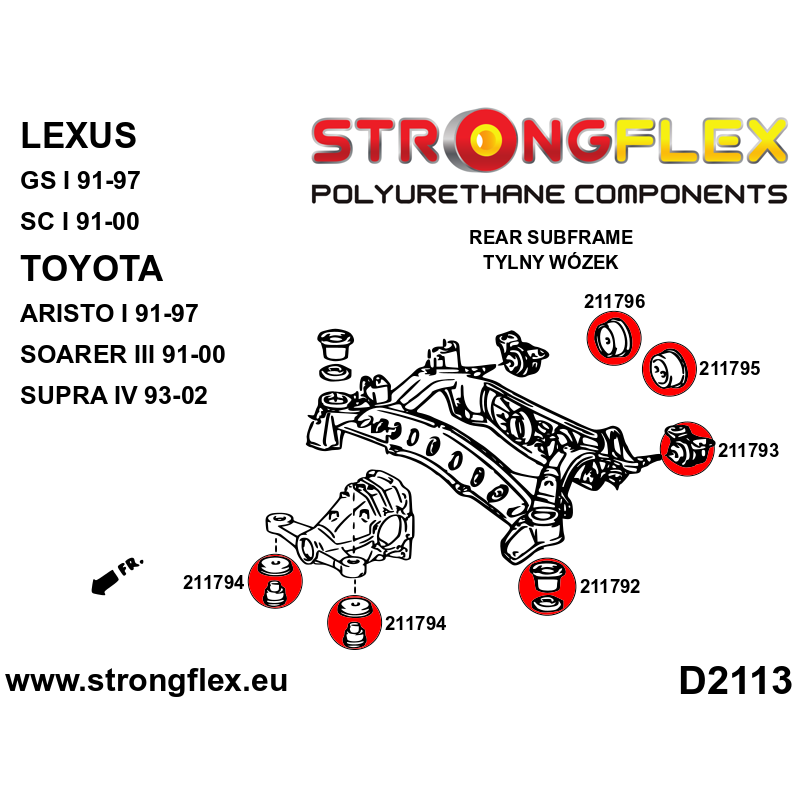 LEXUS
GS I 91-97
SC I 91-00
TOYOTA
ARISTO I 91-97
SOARER III 91-00
SUPRA IV 93-02

STRONGFLEX
POLYURETHANE COMPONENTS

REAR SUBFRAME
TYLNY WÓZEK

211796
211795
211793
211792
211794
211794
FR.

www.strongflex.eu
D2113