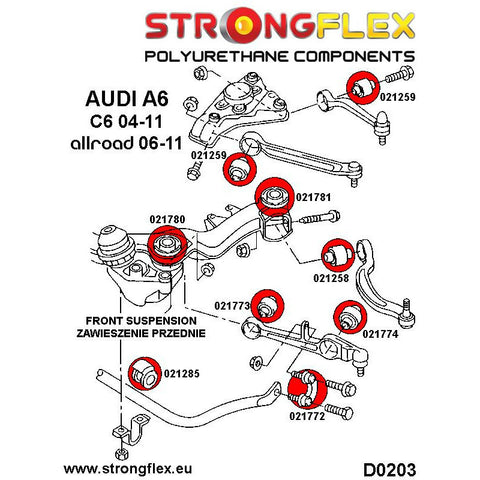 STRONGFLEX
POLYURETHANE COMPONENTS

AUDI A6
C6 04-11
allroad 06-11

021259

021259

021781

021780

021258

021773

021774

FRONT SUSPENSION
ZAWIESZENIE PRZEDNIE

021285

021772

www.strongflex.eu

D0203